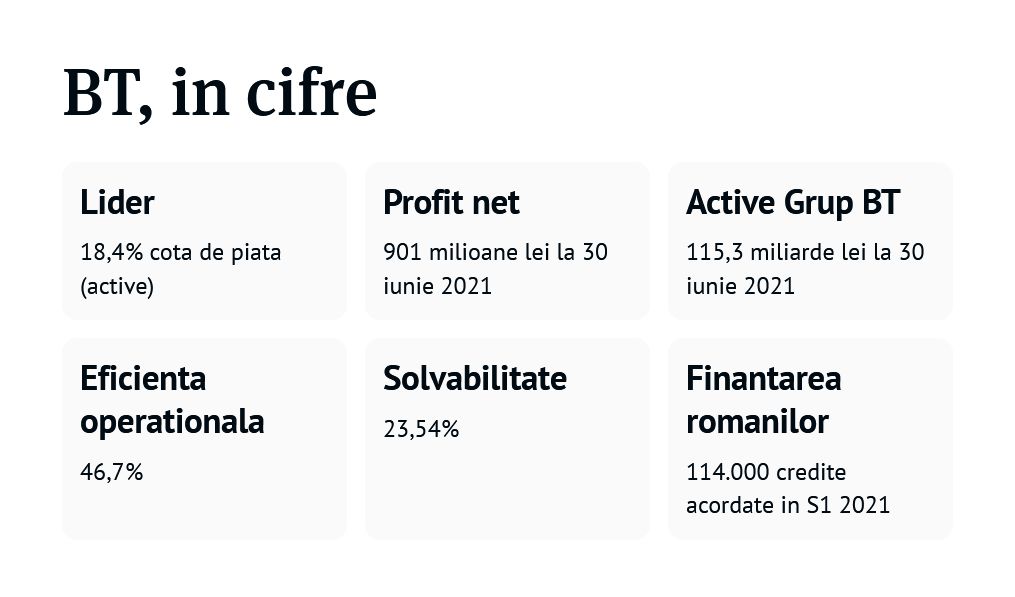 BT, in cifre

Lider
18,4% cota de piata (active)

Profit net
901 milioane lei la 30 iunie 2021

Active Grup BT
115,3 miliarde lei la 30 iunie 2021

Eficienta operationala
46,7%

Solvabilitate
23,54%

Finantarea romanilor
114.000 credite acordate in S1 2021